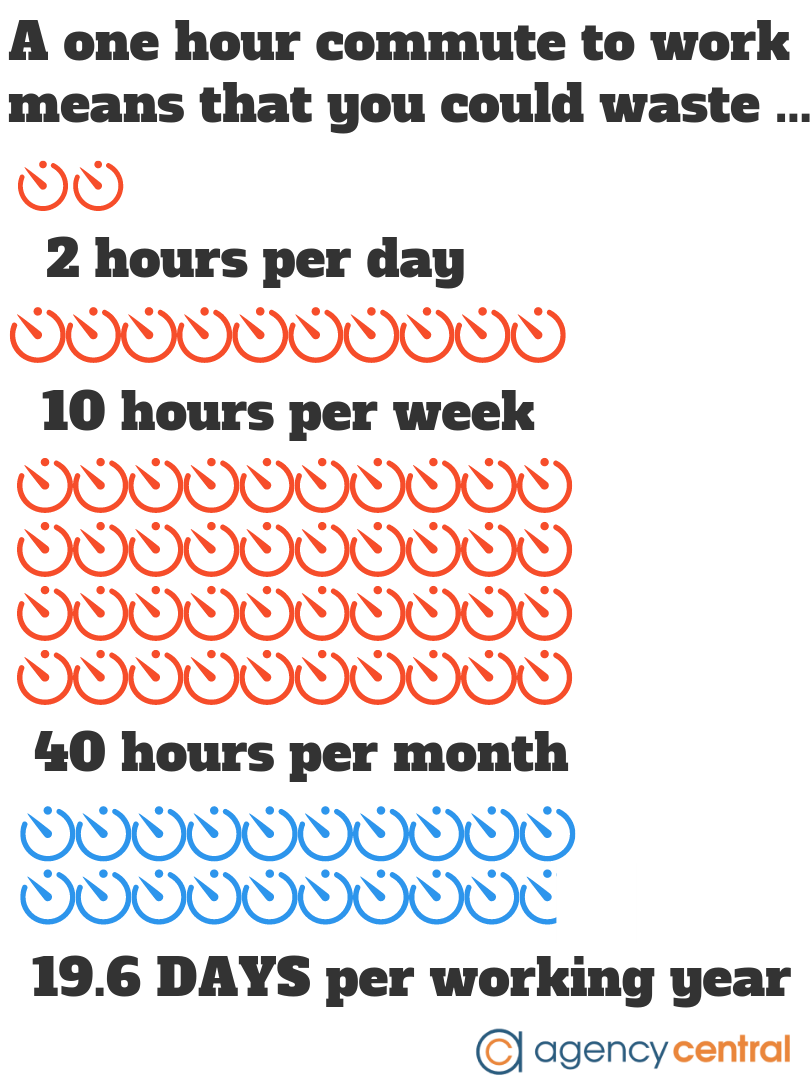 A one hour commute to work means that you could waste ...

2 hours per day

10 hours per week

40 hours per month

19.6 DAYS per working year

agency central